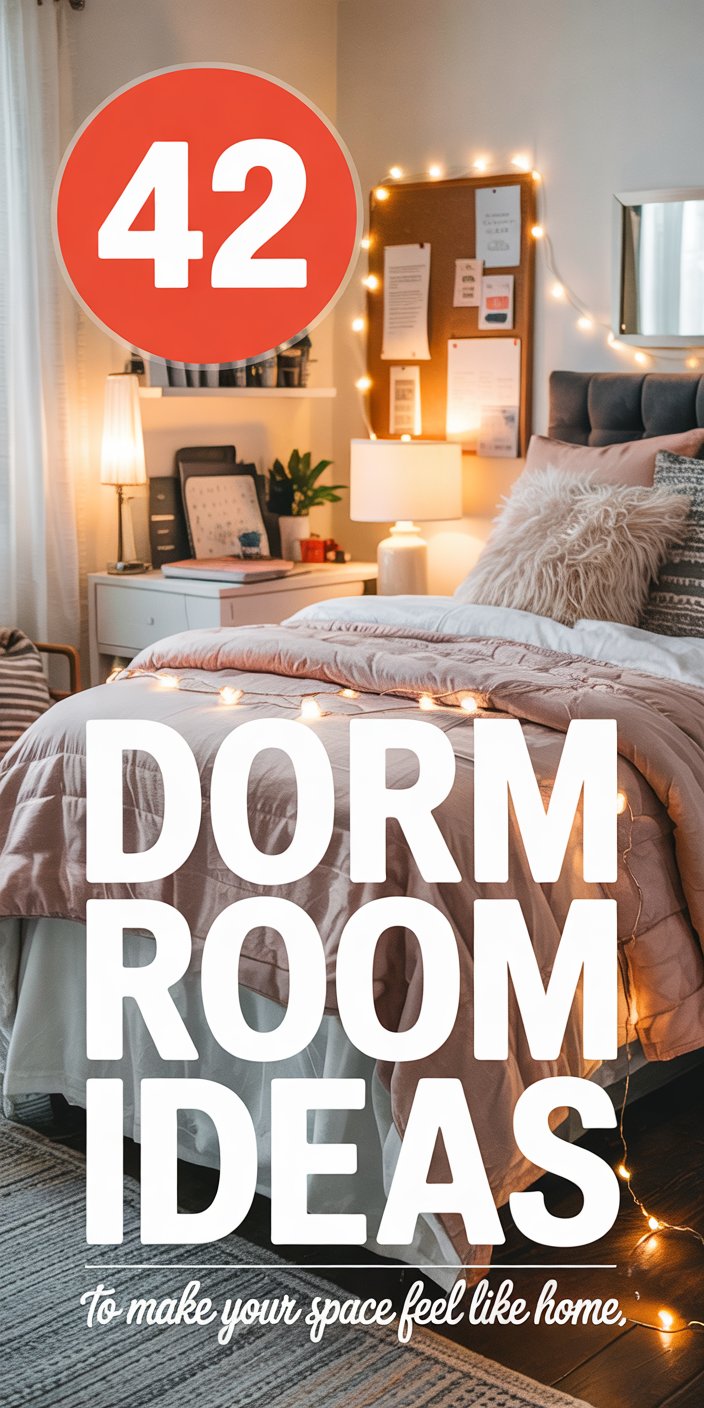 42

DORM ROOM IDEAS

To make your space feel like home.